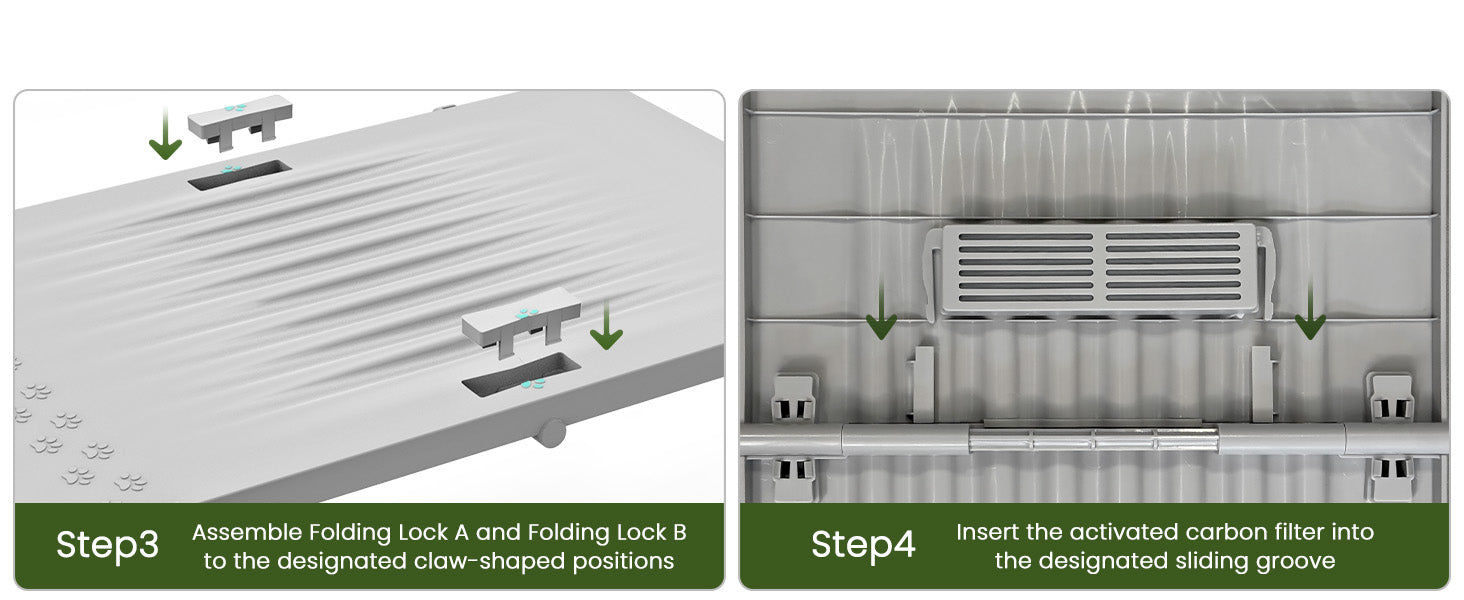 Step3 Assemble Folding Lock A and Folding Lock B to the designated claw-shaped positions

Step4 Insert the activated carbon filter into the designated sliding groove