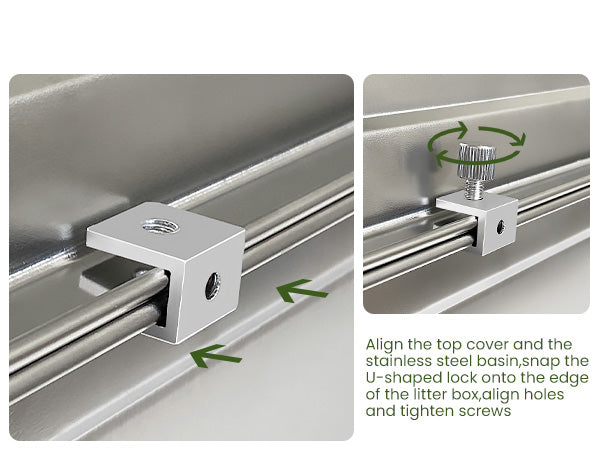 Align the top cover and the stainless steel basin,snap the U-shaped lock onto the edge of the litter box,align holes and tighten screws