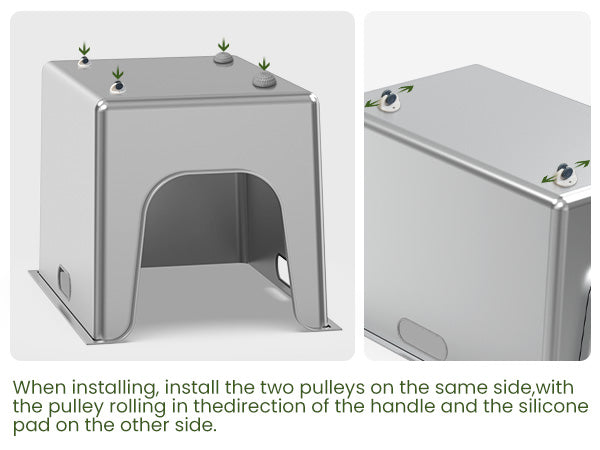 When installing, install the two pulleys on the same side,with the pulley rolling in thedirection of the handle and the silicone pad on the other side.