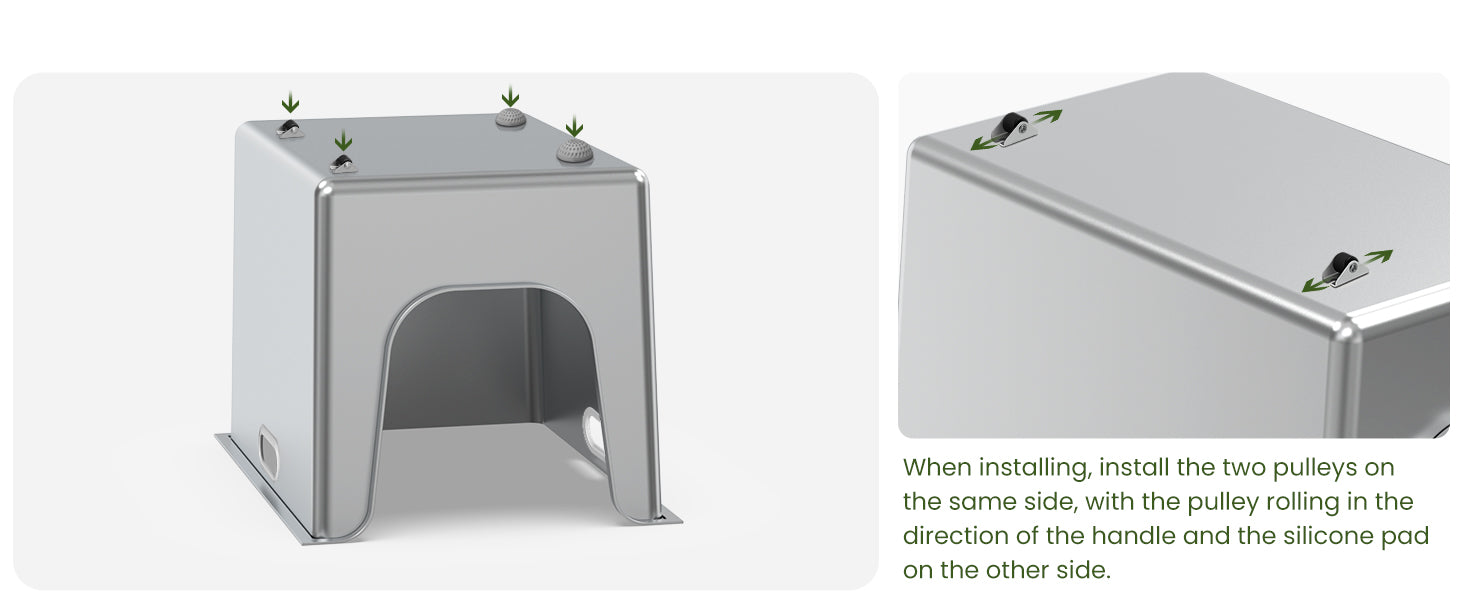 When installing, install the two pulleys on the same side, with the pulley rolling in the direction of the handle and the silicone pad on the other side.