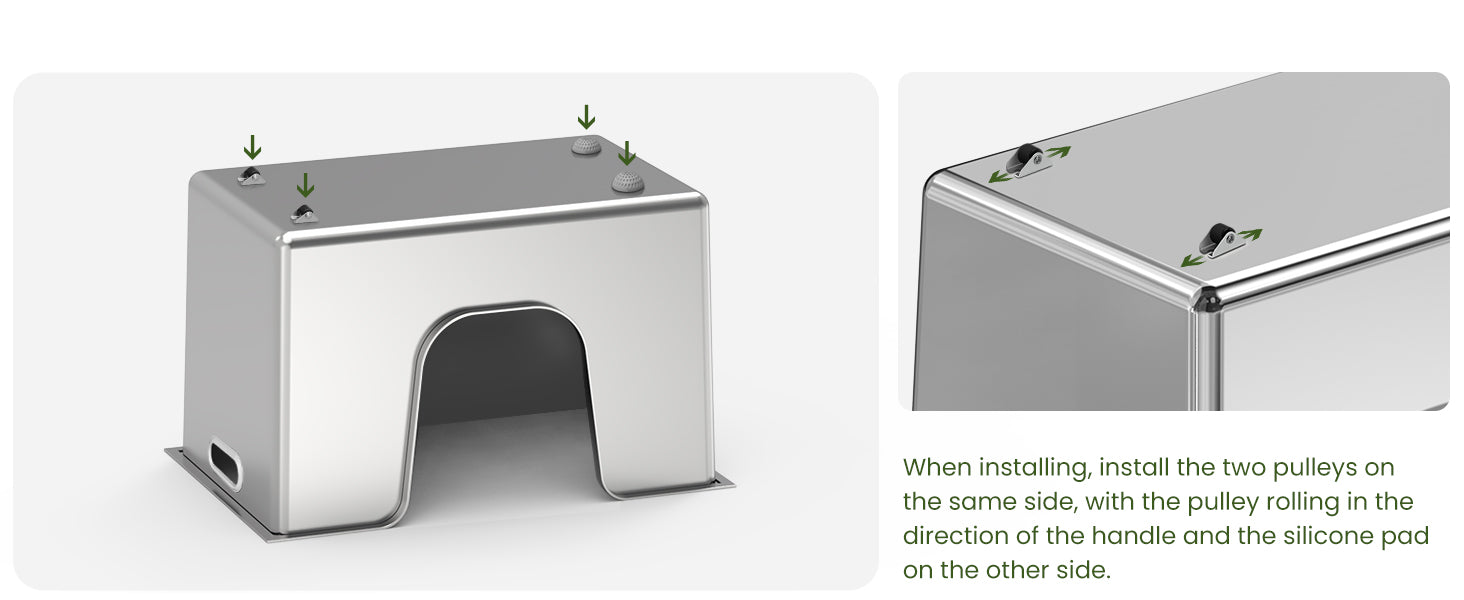 When installing, install the two pulleys on the same side, with the pulley rolling in the direction of the handle and the silicone pad on the other side.