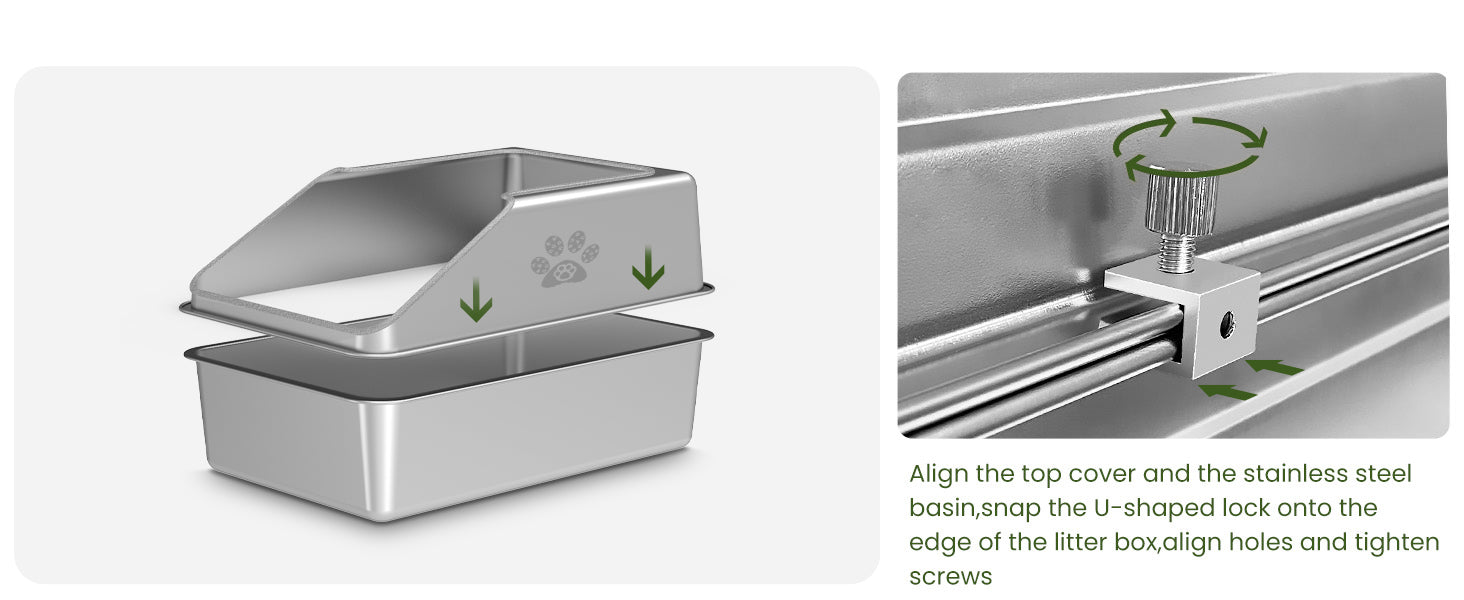 Align the top cover and the stainless steel basin,snap the U-shaped lock onto the edge of the litter box,align holes and tighten screws