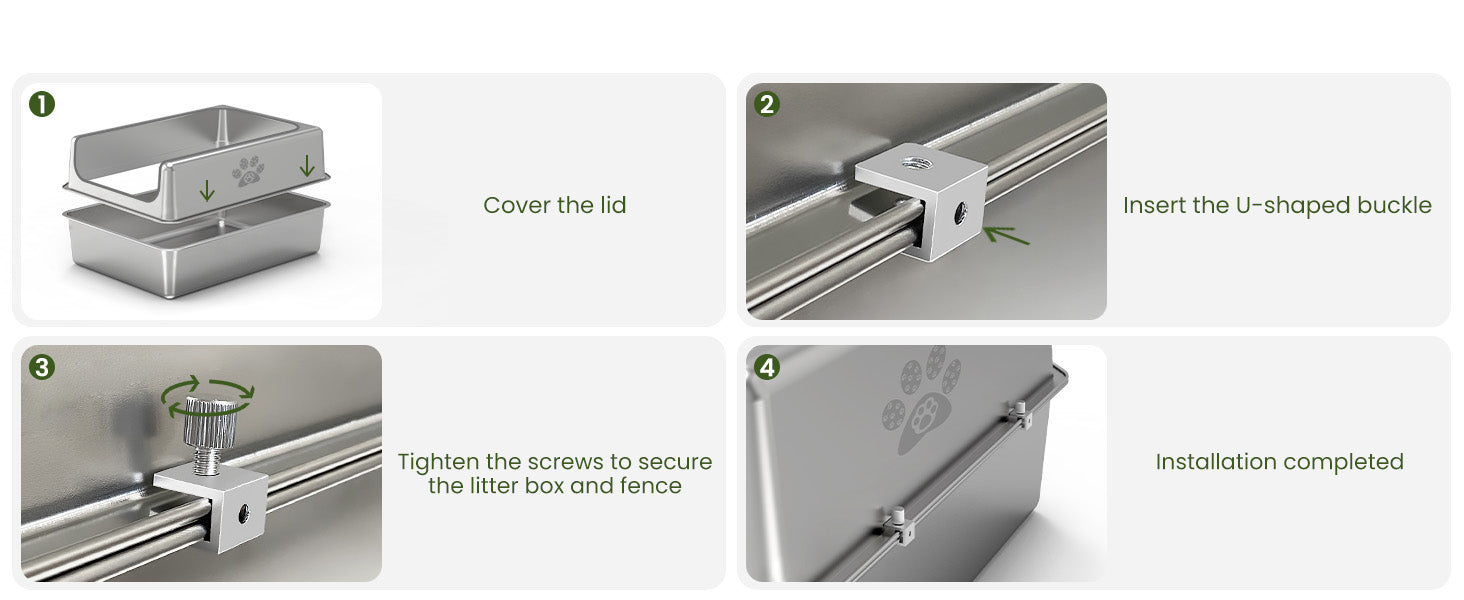 1

Cover the lid

2

Insert the U-shaped buckle

3

Tighten the screws to secure the litter box and fence

4

Installation completed