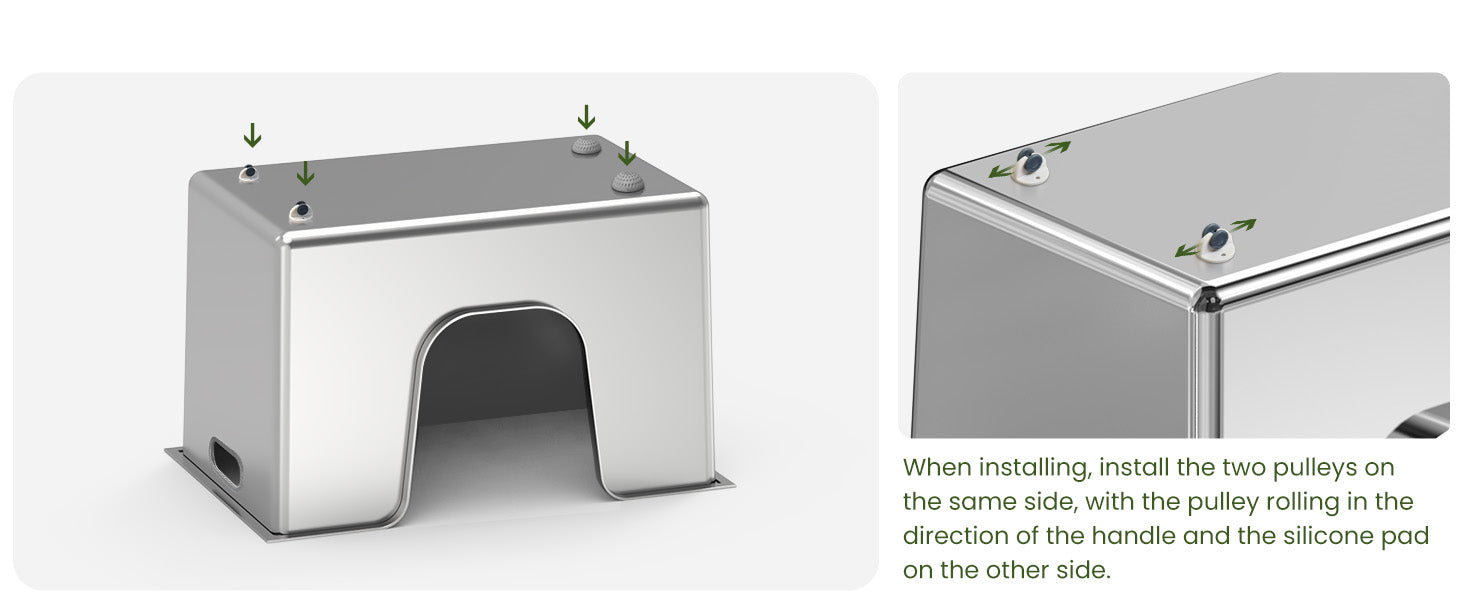 When installing, install the two pulleys on the same side, with the pulley rolling in the direction of the handle and the silicone pad on the other side.