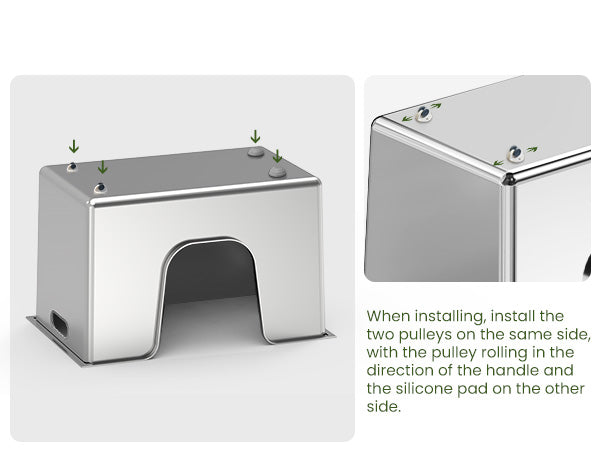 When installing, install the two pulleys on the same side, with the pulley rolling in the direction of the handle and the silicone pad on the other side.