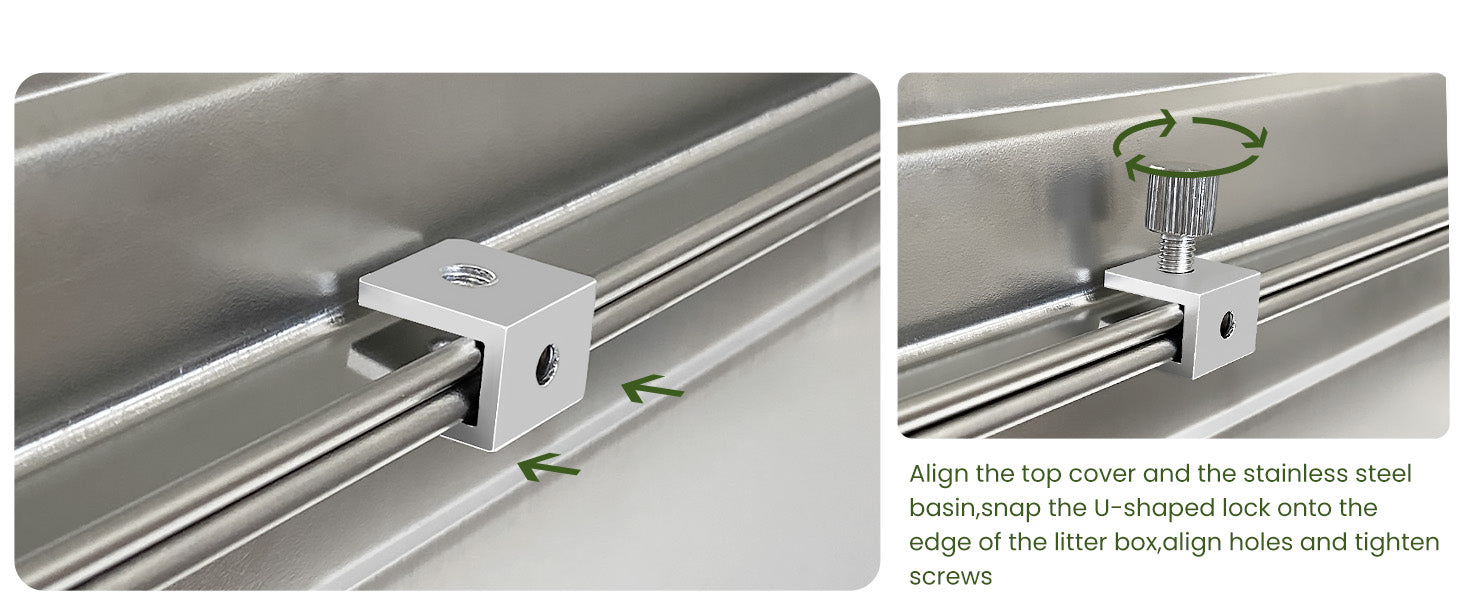 Align the top cover and the stainless steel basin,snap the U-shaped lock onto the edge of the litter box,align holes and tighten screws