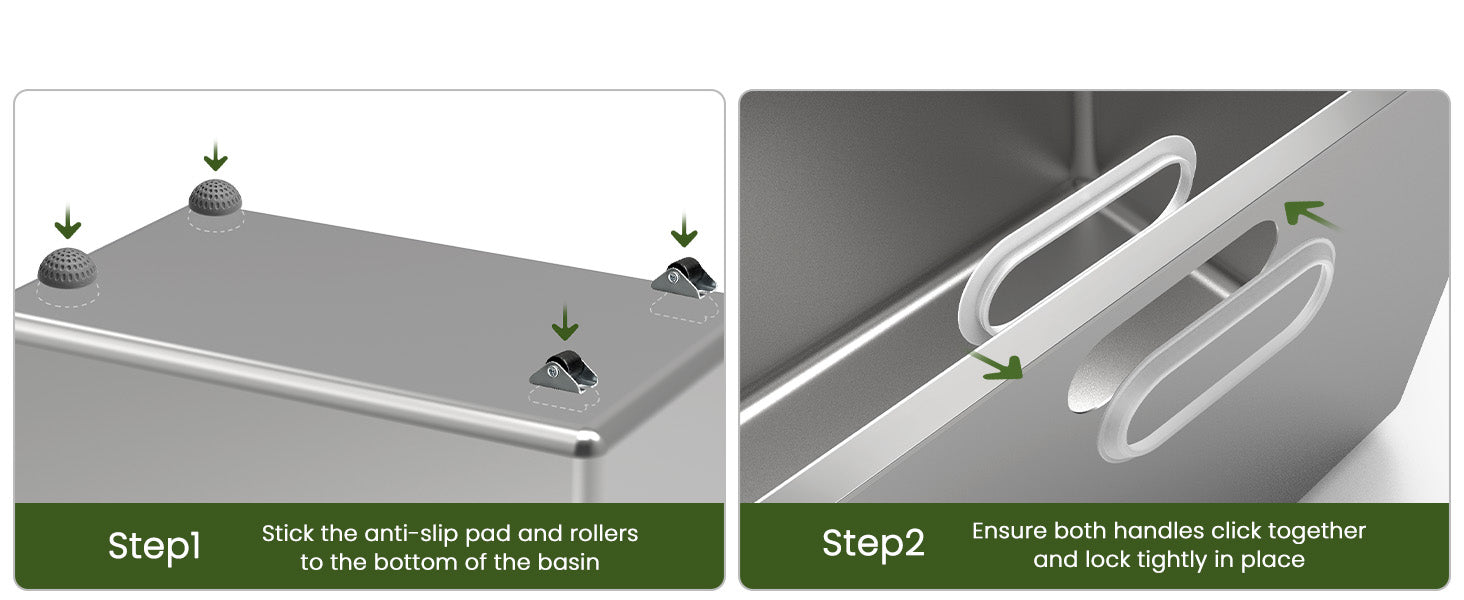 Step1

Stick the anti-slip pad and rollers to the bottom of the basin

Step2

Ensure both handles click together and lock tightly in place