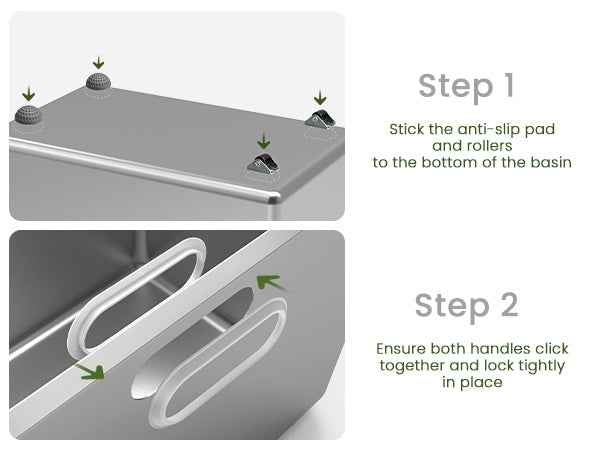 Step 1

Stick the anti-slip pad and rollers to the bottom of the basin

Step 2

Ensure both handles click together and lock tightly in place