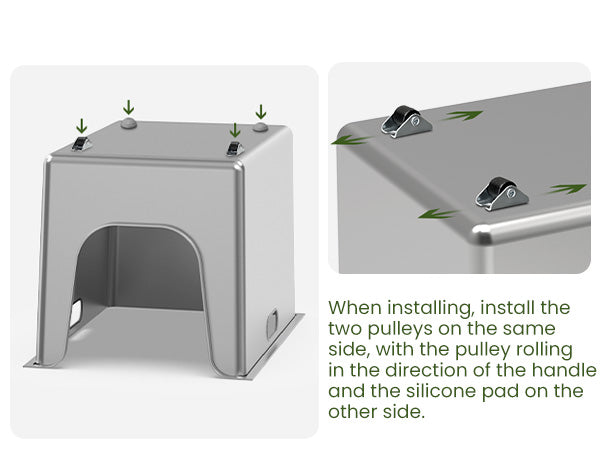 When installing, install the two pulleys on the same side, with the pulley rolling in the direction of the handle and the silicone pad on the other side.