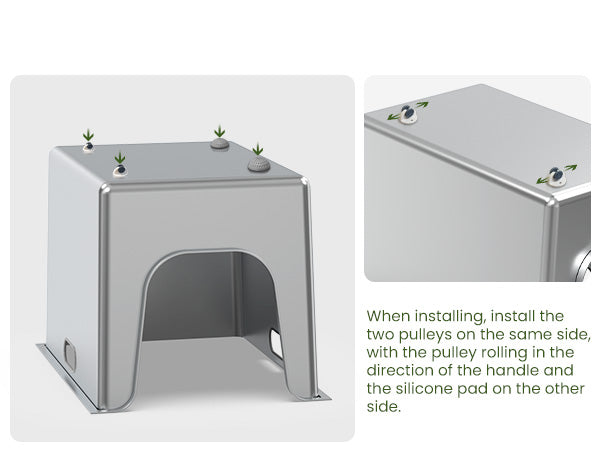 When installing, install the two pulleys on the same side, with the pulley rolling in the direction of the handle and the silicone pad on the other side.