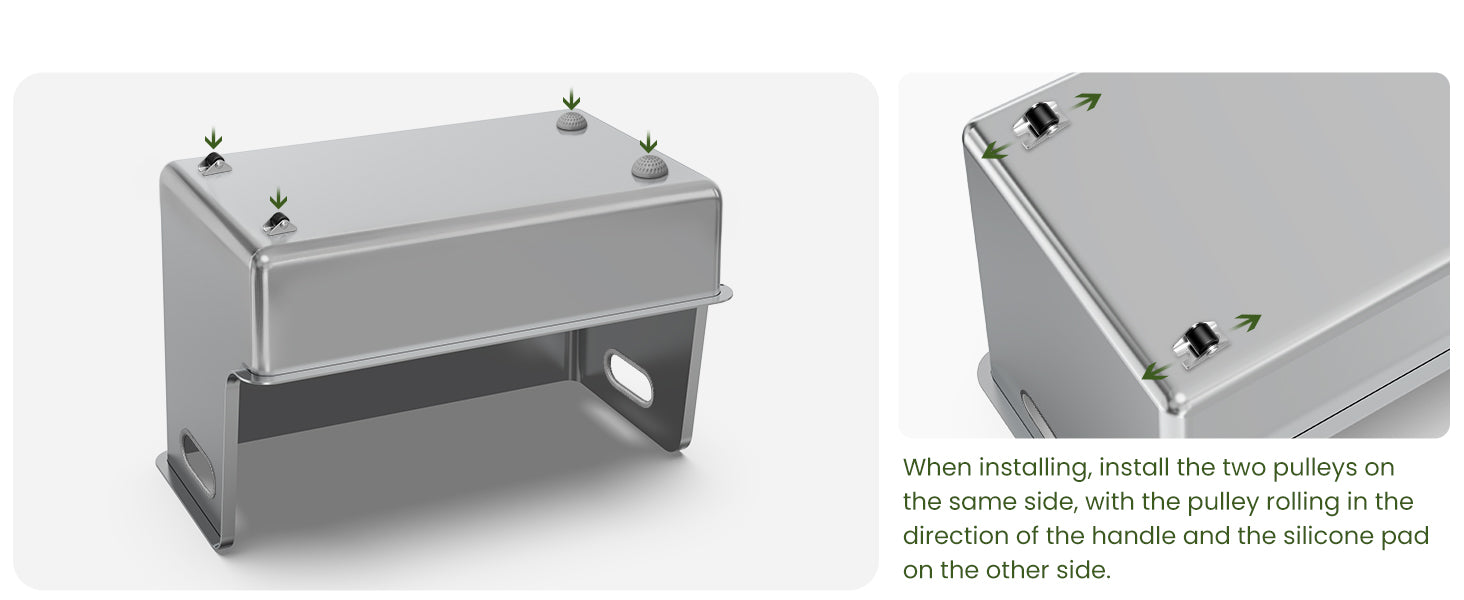 When installing, install the two pulleys on the same side, with the pulley rolling in the direction of the handle and the silicone pad on the other side.