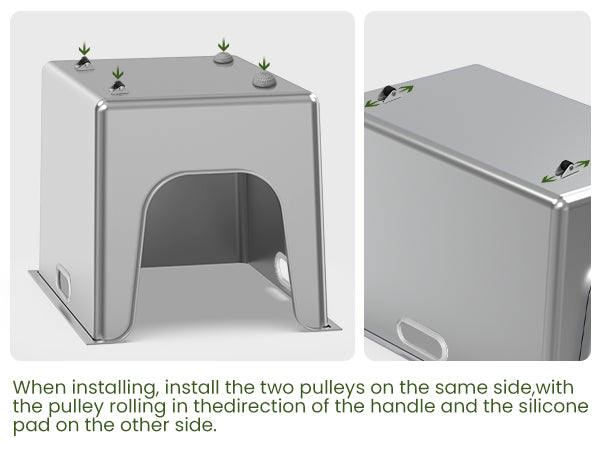 When installing, install the two pulleys on the same side,with the pulley rolling in thedirection of the handle and the silicone pad on the other side.