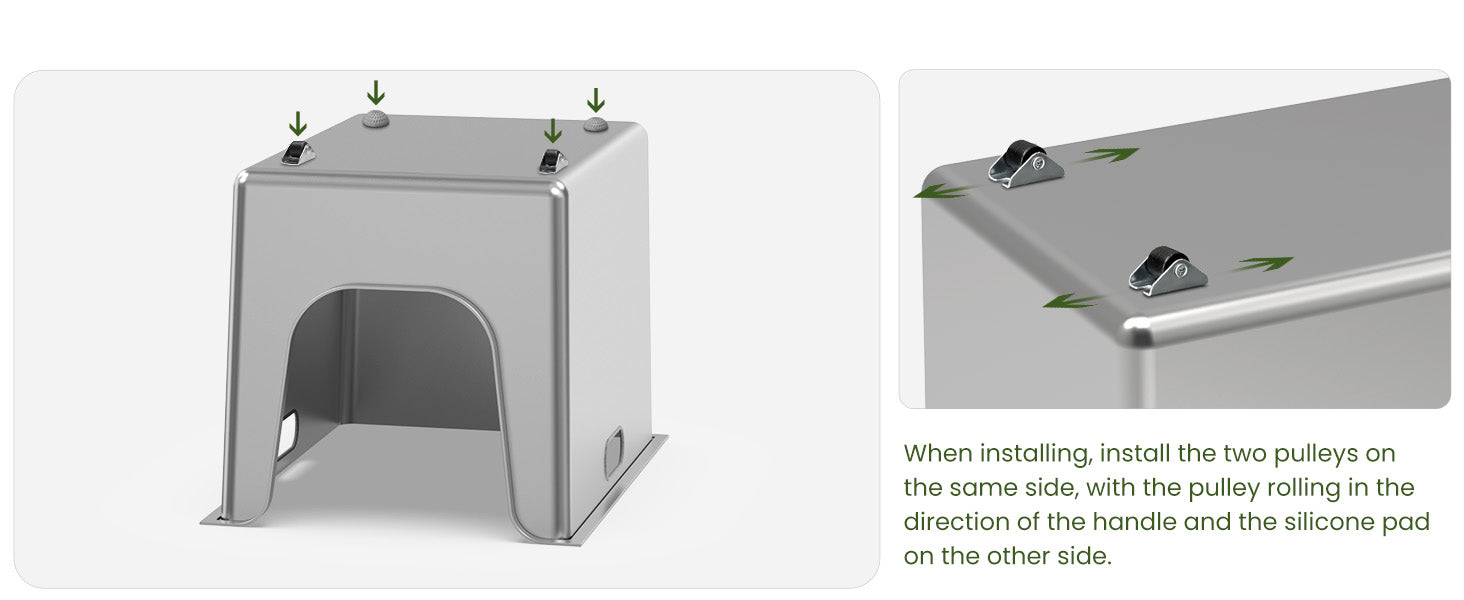 When installing, install the two pulleys on the same side, with the pulley rolling in the direction of the handle and the silicone pad on the other side.