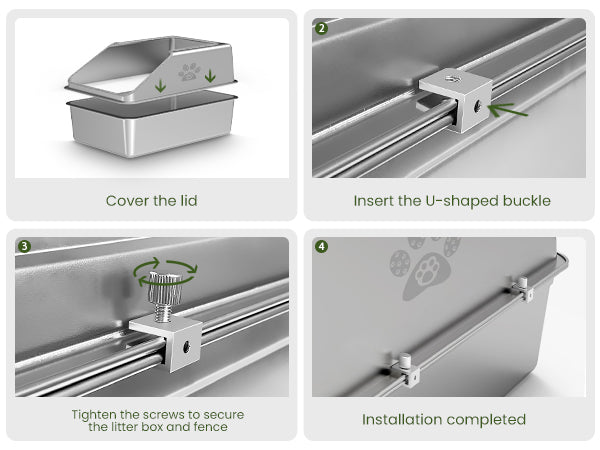 Cover the lid

2

Insert the U-shaped buckle

3

Tighten the screws to secure the litter box and fence

4

Installation completed