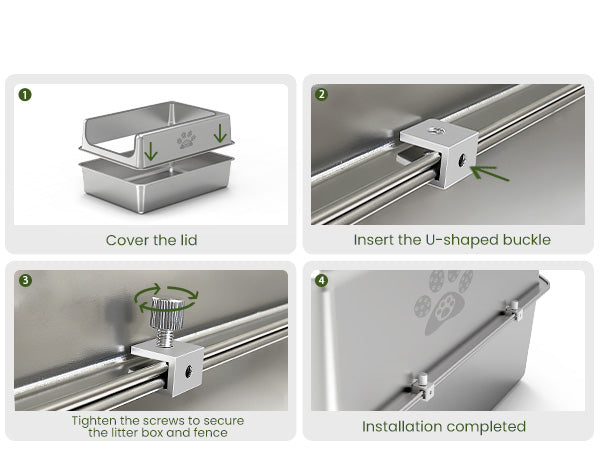 1
Cover the lid

2
Insert the U-shaped buckle

3
Tighten the screws to secure the litter box and fence

4
Installation completed